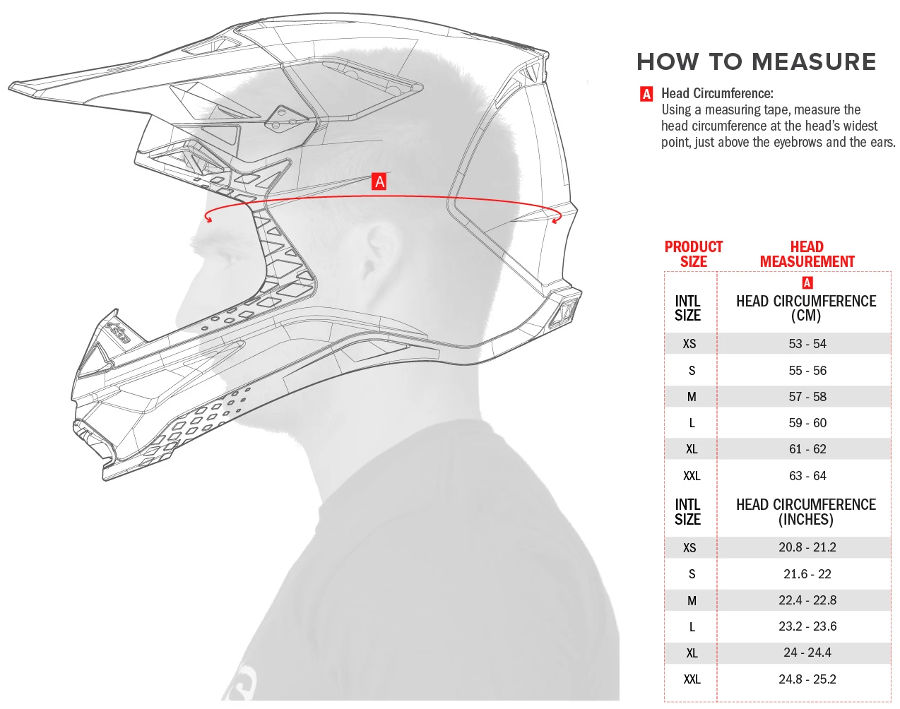 A

HOW TO MEASURE

A Head Circumference:
Using a measuring tape, measure the head circumference at the head's widest point, just above the eyebrows and the ears.

| PRODUCT SIZE | HEAD MEASUREMENT |
|---|---|
| | A |
| INTL SIZE | HEAD CIRCUMFERENCE (CM) |
| XS | 53 - 54 |
| S | 55 - 56 |
| M | 57 - 58 |
| L | 59 - 60 |
| XL | 61 - 62 |
| XXL | 63 - 64 |
| INTL SIZE | HEAD CIRCUMFERENCE (INCHES) |
| XS | 20.8 - 21.2 |
| S | 21.6 - 22 |
| M | 22.4 - 22.8 |
| L | 23.2 - 23.6 |
| XL | 24 - 24.4 |
| XXL | 24.8 - 25.2 |